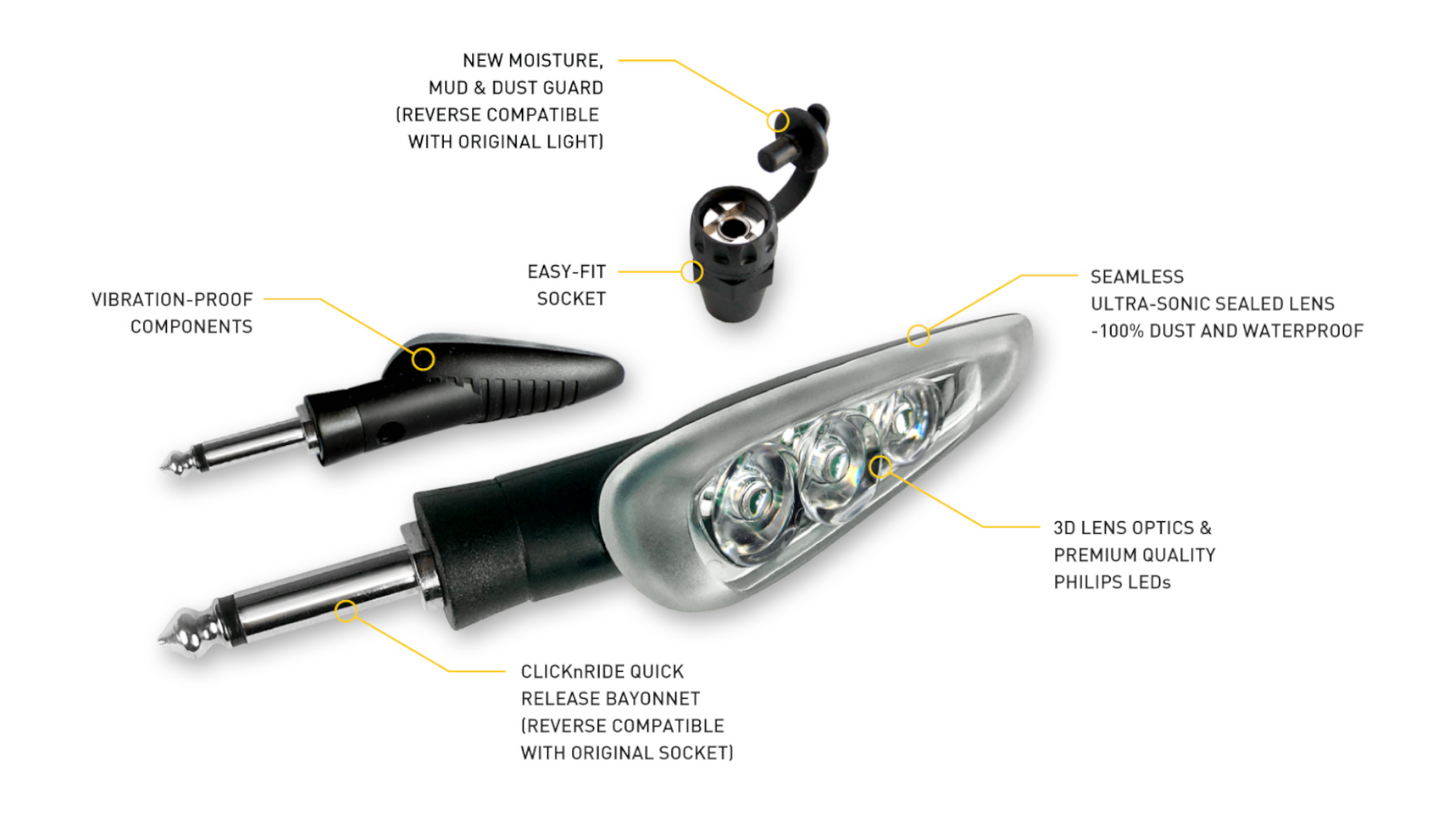 NEW MOISTURE, MUD & DUST GUARD (REVERSE COMPATIBLE WITH ORIGINAL LIGHT)

EASY-FIT SOCKET

VIBRATION-PROOF COMPONENTS

SEAMLESS ULTRA-SONIC SEALED LENS -100% DUST AND WATERPROOF

3D LENS OPTICS & PREMIUM QUALITY PHILIPS LEDs

CLICKnRIDE QUICK RELEASE BAYONNET (REVERSE COMPATIBLE WITH ORIGINAL SOCKET)